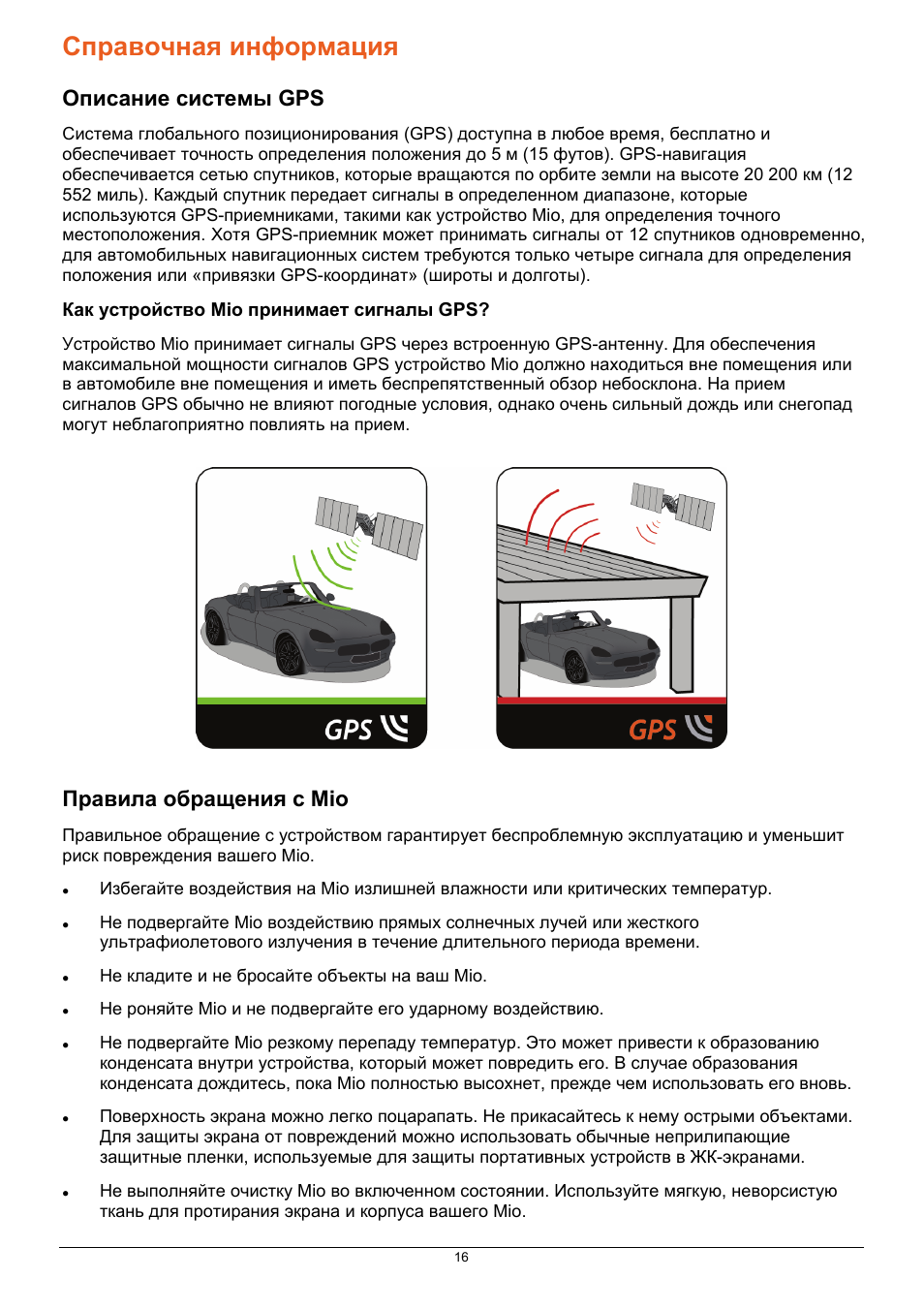 Справочная информация

Описание системы GPS

Система глобального позиционирования (GPS) доступна в любое время, бесплатно и обеспечивает точность определения положения до 5 м (15 футов). GPS-навигация обеспечивается сетью спутников, которые вращаются по орбите земли на высоте 20 200 км (12 552 миль). Каждый спутник передает сигналы в определенном диапазоне, которые используются GPS-приемниками, такими как устройство Mio, для определения точного местоположения. Хотя GPS-приемник может принимать сигналы от 12 спутников одновременно, для автомобильных навигационных систем требуются только четыре сигнала для определения положения или «привязки GPS-координат» (широты и долготы).

Как устройство Mio принимает сигналы GPS?

Устройство Mio принимает сигналы GPS через встроенную GPS-антенну. Для обеспечения максимальной мощности сигналов GPS устройство Mio должно находиться вне помещения или в автомобиле вне помещения и иметь беспрепятственный обзор небосклона. На прием сигналов GPS обычно не влияют погодные условия, однако очень сильный дождь или снегопад могут неблагоприятно повлиять на прием.

GPS

GPS

Правила обращения с Mio

Правильное обращение с устройством гарантирует беспроблемную эксплуатацию и уменьшит риск повреждения вашего Mio.

• Избегайте воздействия на Mio излишней влажности или критических температур.

• Не подвергайте Mio воздействию прямых солнечных лучей или жесткого ультрафиолетового излучения в течение длительного периода времени.

• Не кладите и не бросайте объекты на ваш Mio.

• Не роняйте Mio и не подвергайте его ударному воздействию.

• Не подвергайте Mio резкому перепаду температур. Это может привести к образованию конденсата внутри устройства, который может повредить его. В случае образования конденсата дождитесь, пока Mio полностью высохнет, прежде чем использовать его вновь.

• Поверхность экрана можно легко поцарапать. Не прикасайтесь к нему острыми объектами. Для защиты экрана от повреждений можно использовать обычные неприлипающие защитные пленки, используемые для защиты портативных устройств в ЖК-экранами.

• Не выполняйте очистку Mio во включенном состоянии. Используйте мягкую, неворсистую ткань для протирания экрана и корпуса вашего Mio.

16