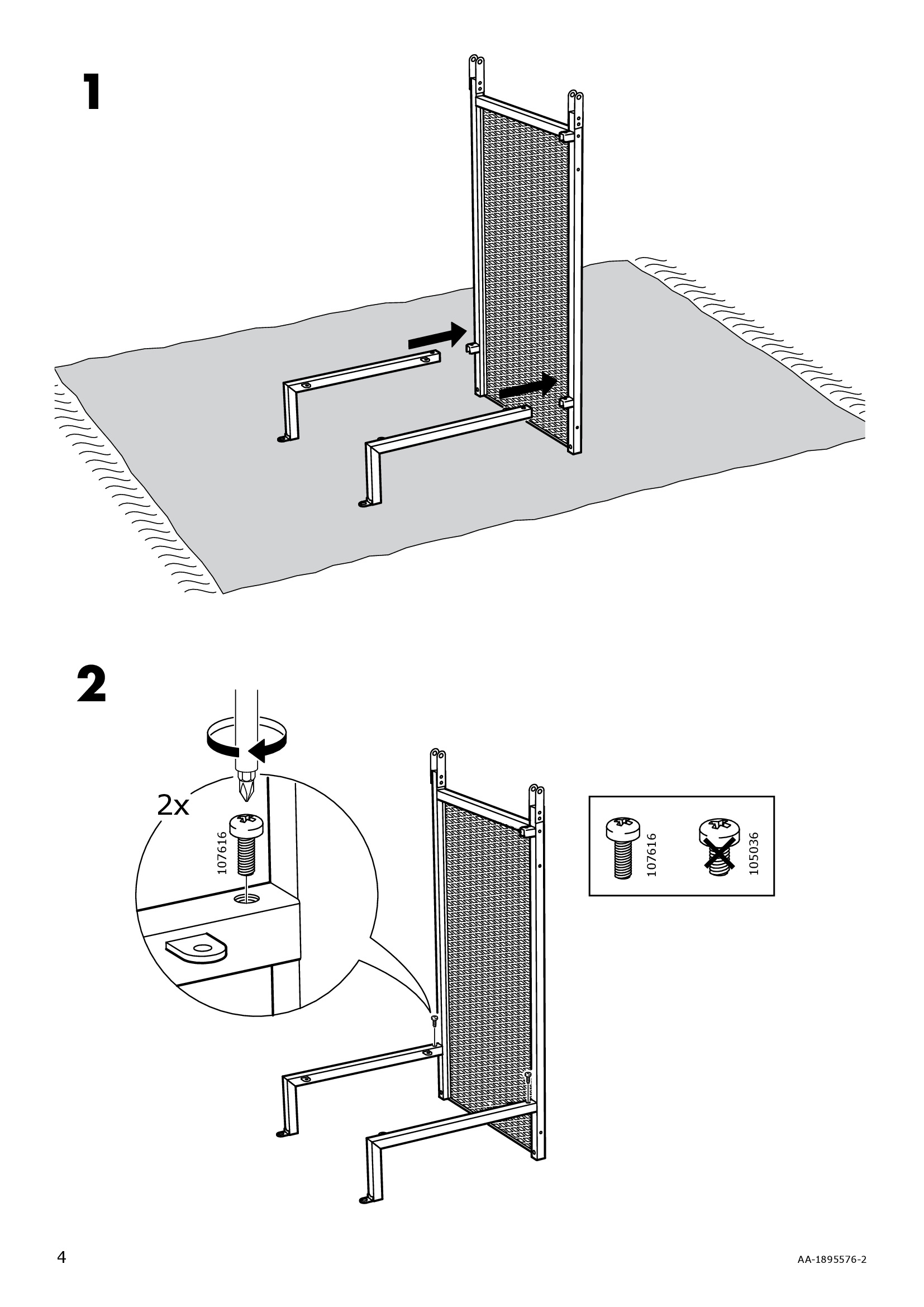 1

2

2x

107616

107616

105036

4

AA-1895576-2