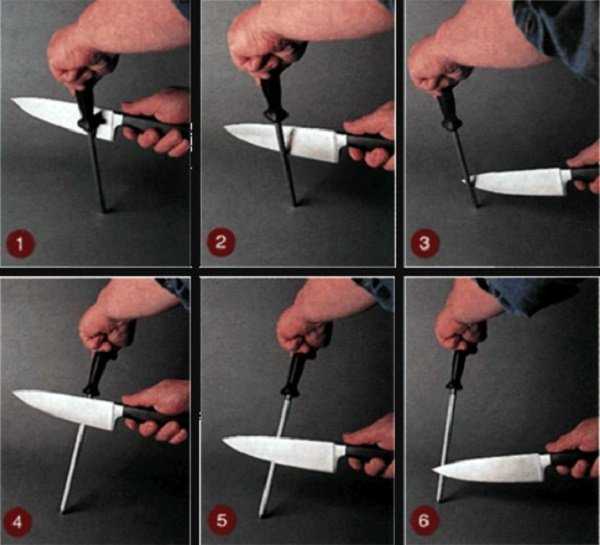 1
2
3
4
5
6